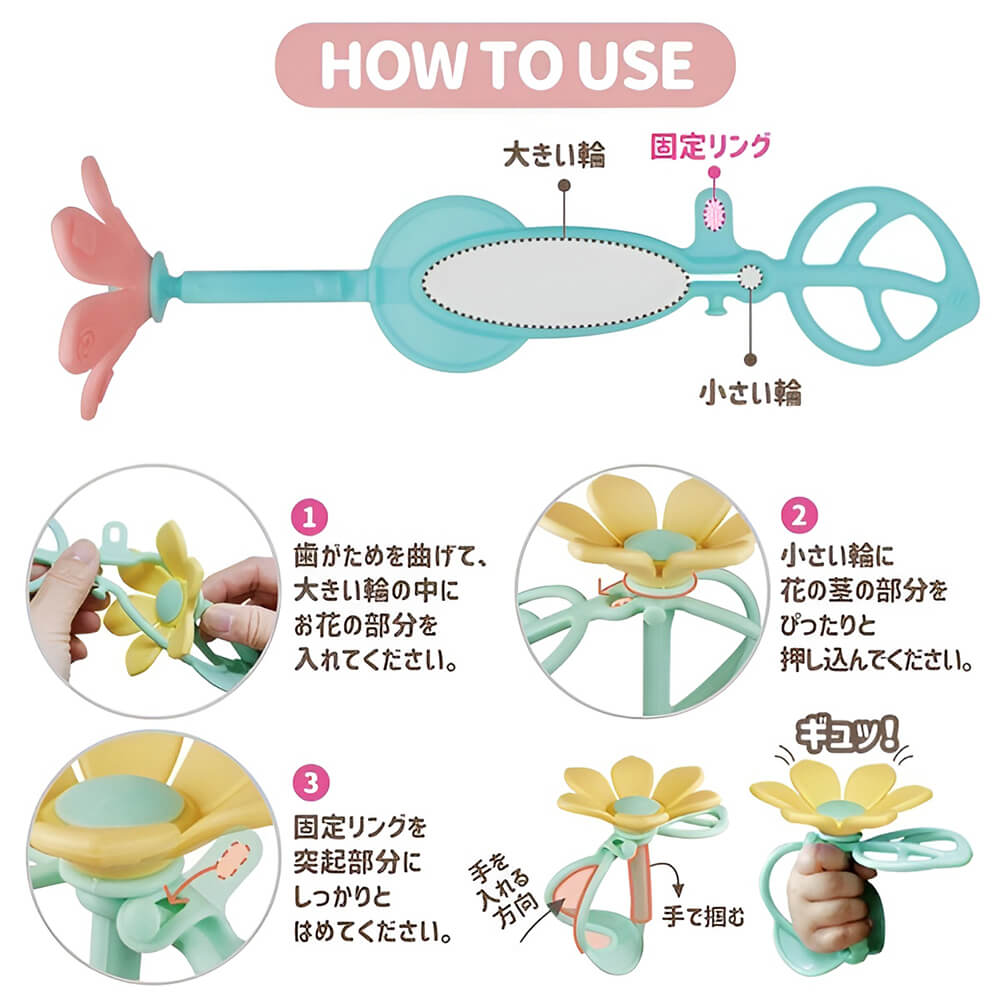 HOW TO USE

大きい輪

固定リング

小さい輪

1
歯がためを曲げて、大きい輪の中にお花の部分を入れてください。

2
小さい輪に花の茎の部分をぴったりと押し込んでください。

3
固定リングを突起部分にしっかりとはめてください。

手を入れる方向

手で掴む

ギュッ!